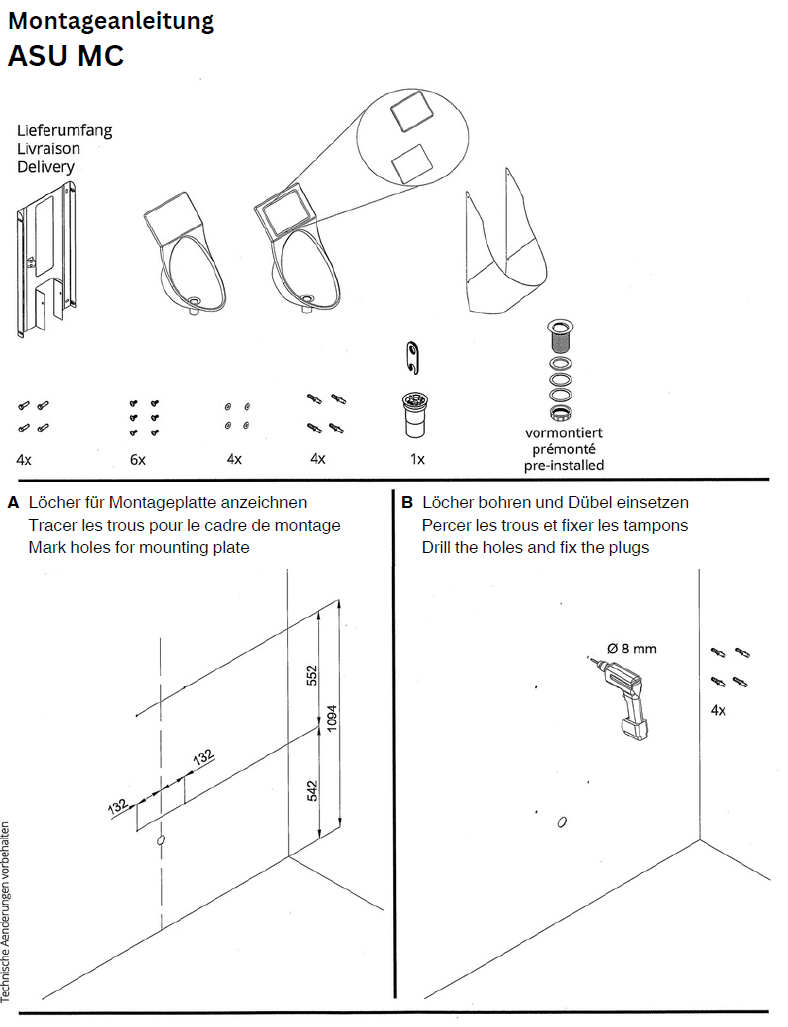 Montageanleitung
ASU MC

Lieferumfang
Livraison
Delivery

4x

6x

4x

4x

1x

vormontiert
prémonté
pre-installed

A Löcher für Montageplatte anzeichnen
Tracer les trous pour le cadre de montage
Mark holes for mounting plate

552
1094
542
132
132

B Löcher bohren und Dübel einsetzen
Percer les trous et fixer les tampons
Drill the holes and fix the plugs

Ø 8 mm

4x

Technische Aenderungen vorbehalten